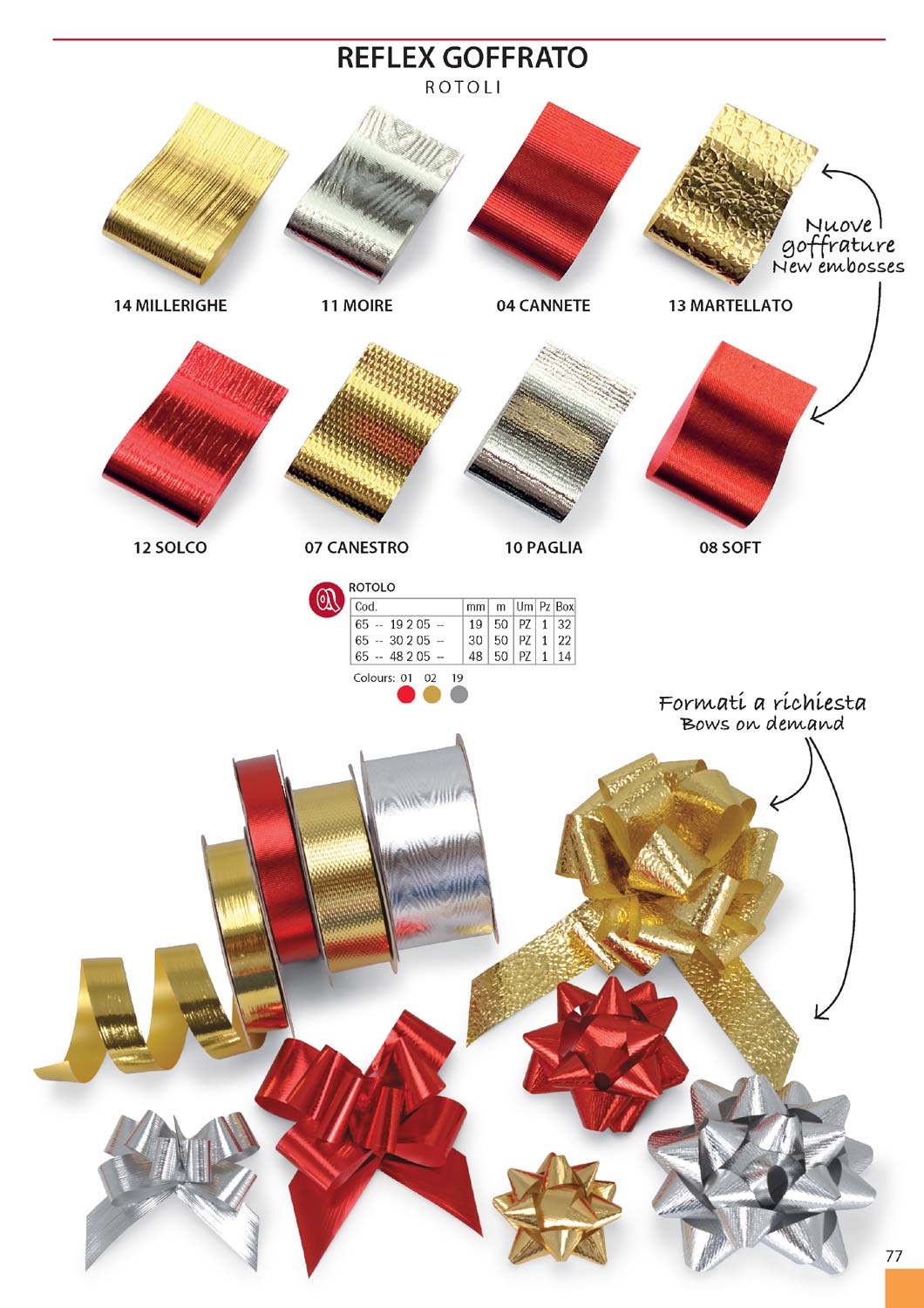 REFLEX GOFFRATO
ROTOLI

Nuove goffrature
New embosses

14 MILLERIGHE

11 MOIRE

04 CANNETE

13 MARTELLATO

12 SOLCO

07 CANESTRO

10 PAGLIA

08 SOFT

ROTOLO

| Cod. | mm | m | Um | Pz | Box |
|---|---|---|---|---|---|
| 65 -- 19 2 05 -- | 19 | 50 | PZ | 1 | 32 |
| 65 -- 30 2 05 -- | 30 | 50 | PZ | 1 | 22 |
| 65 -- 48 2 05 -- | 48 | 50 | PZ | 1 | 14 |

Colours: 01 02 19

Formati a richiesta
Bows on demand

77